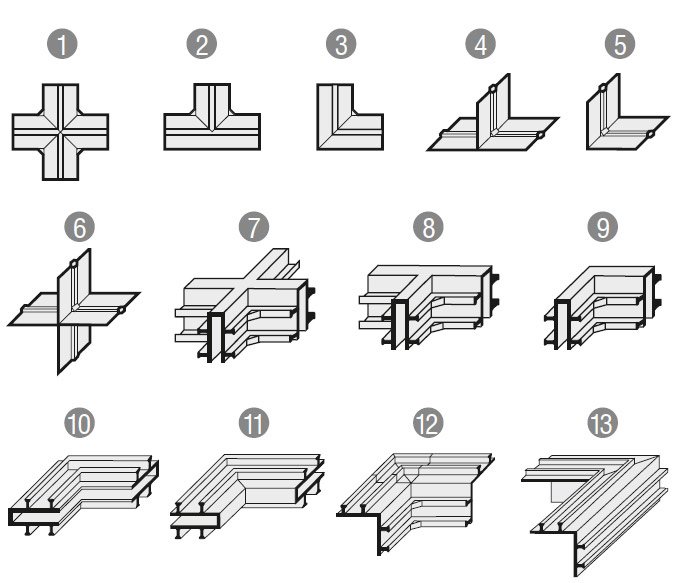 1 2 3 4 5

6 7 8 9

10 11 12 13