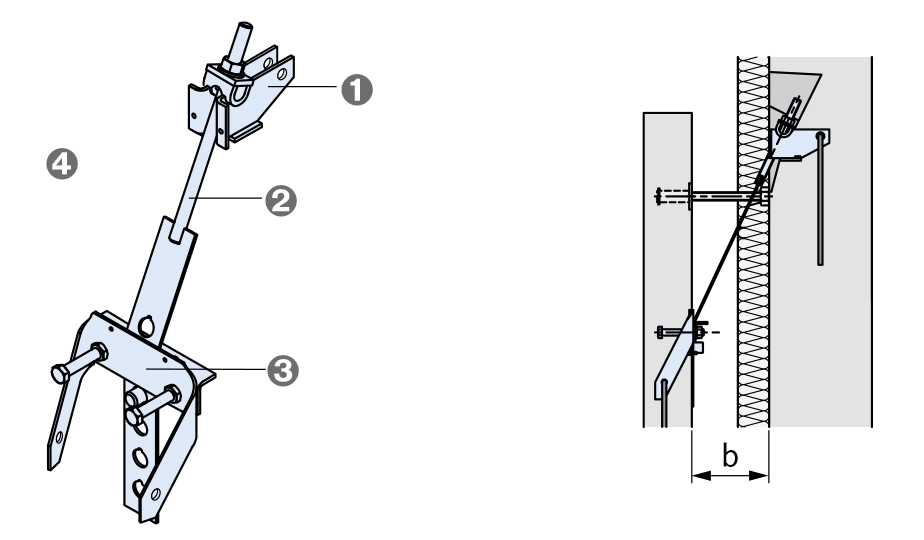 1
4
2
3
b